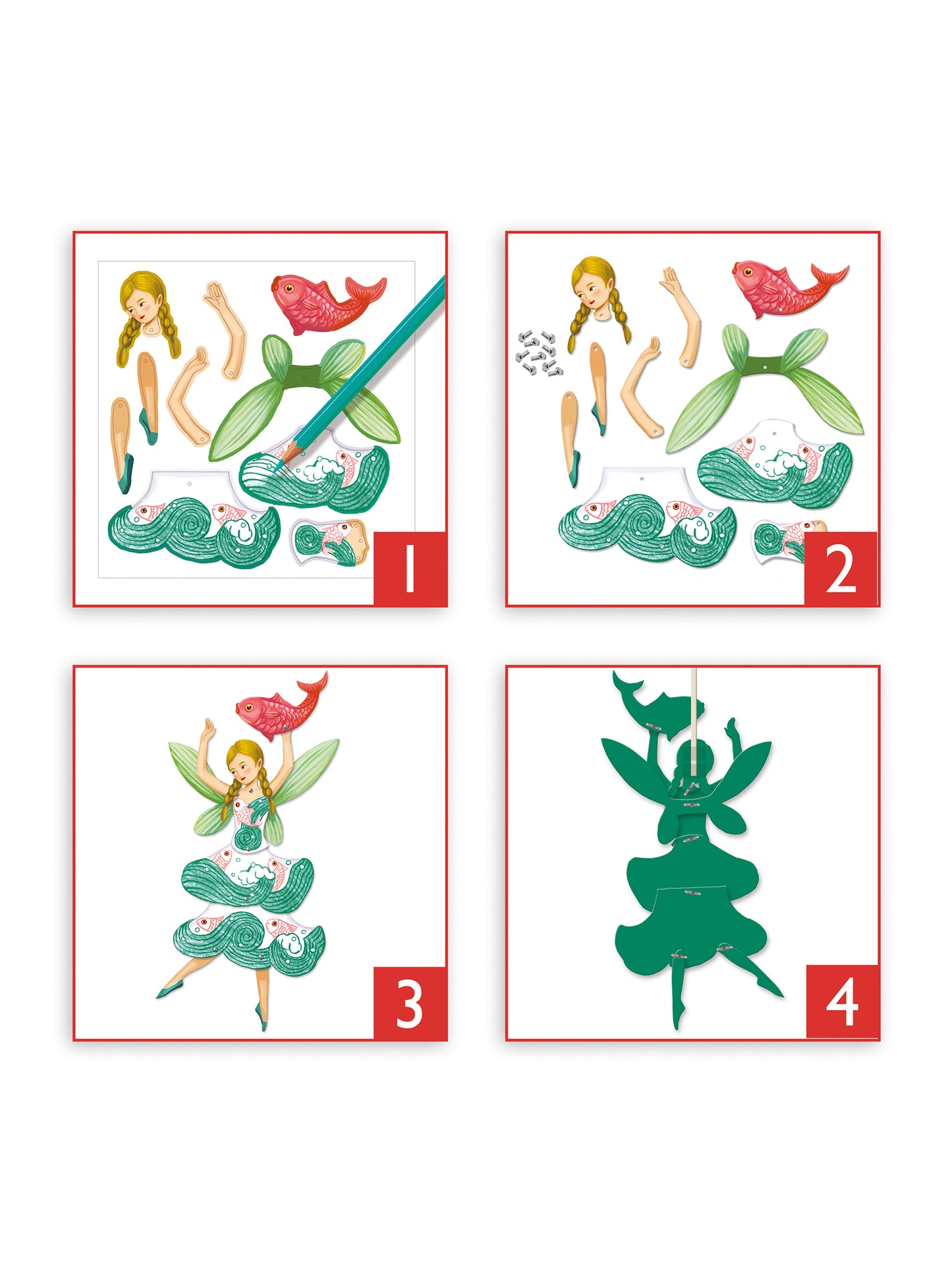 1

2

3

4