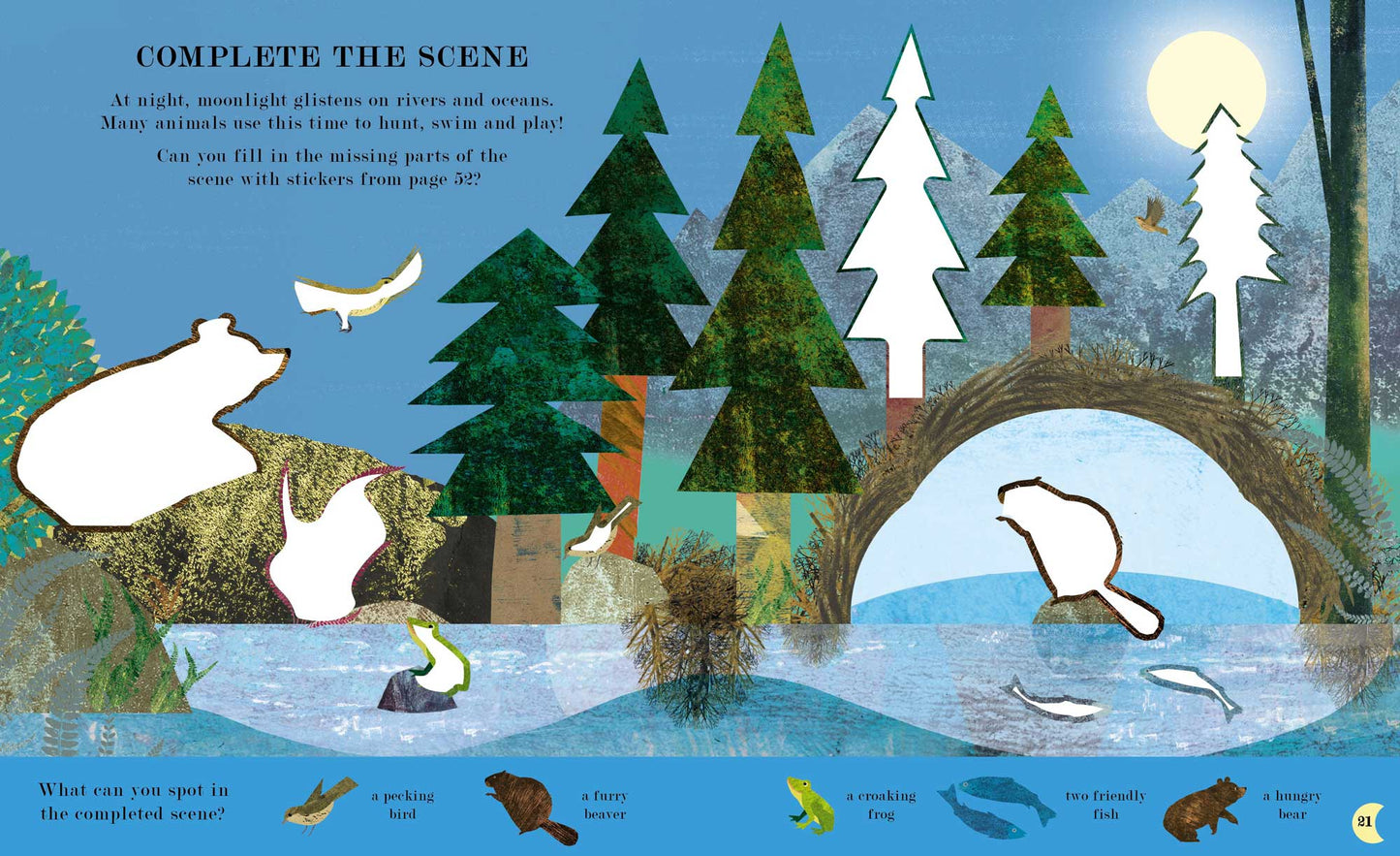 COMPLETE THE SCENE

At night, moonlight glistens on rivers and oceans. Many animals use this time to hunt, swim and play!

Can you fill in the missing parts of the scene with stickers from page 52?

What can you spot in the completed scene?

a pecking bird

a furry beaver

a croaking frog

two friendly fish

a hungry bear

21